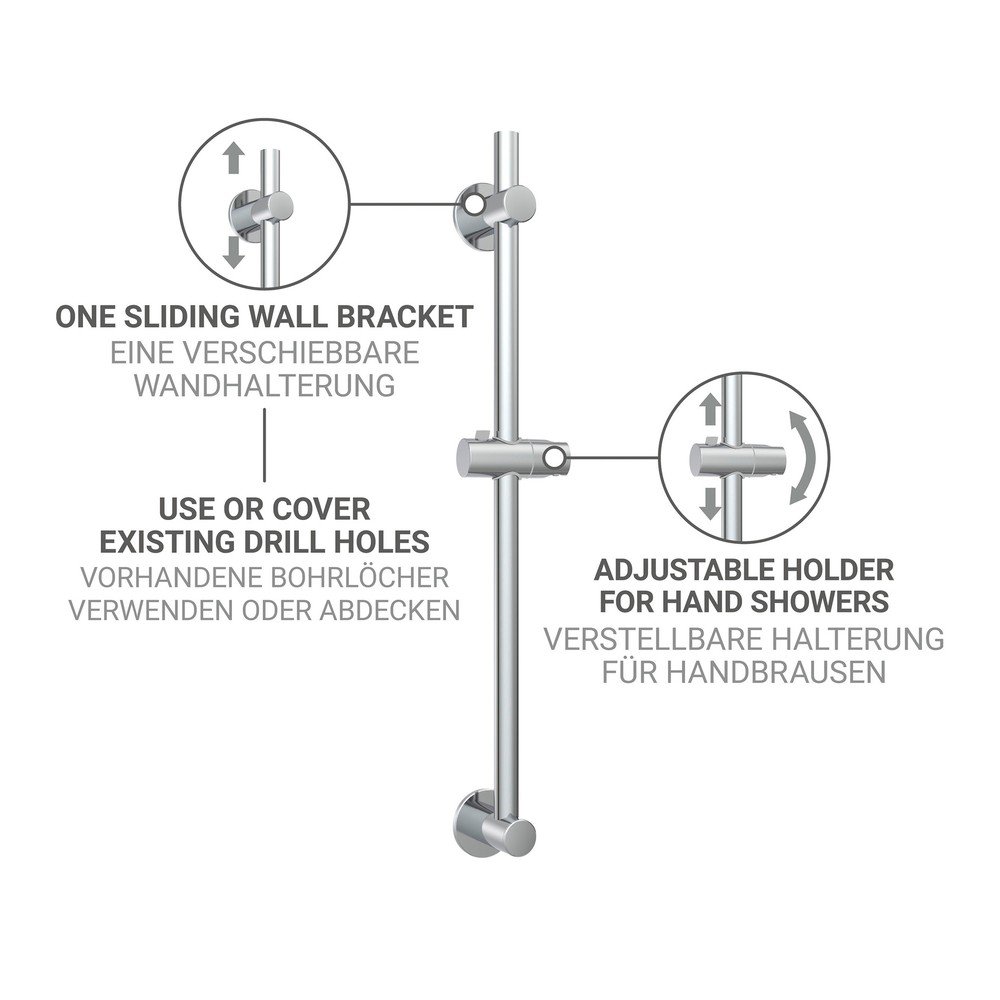 ONE SLIDING WALL BRACKET
EINE VERSCHIEBBARE WANDHALTERUNG

USE OR COVER EXISTING DRILL HOLES
VORHANDENE BOHRLÖCHER VERWENDEN ODER ABDECKEN

ADJUSTABLE HOLDER FOR HAND SHOWERS
VERSTELLBARE HALTERUNG FÜR HANDBRAUSEN