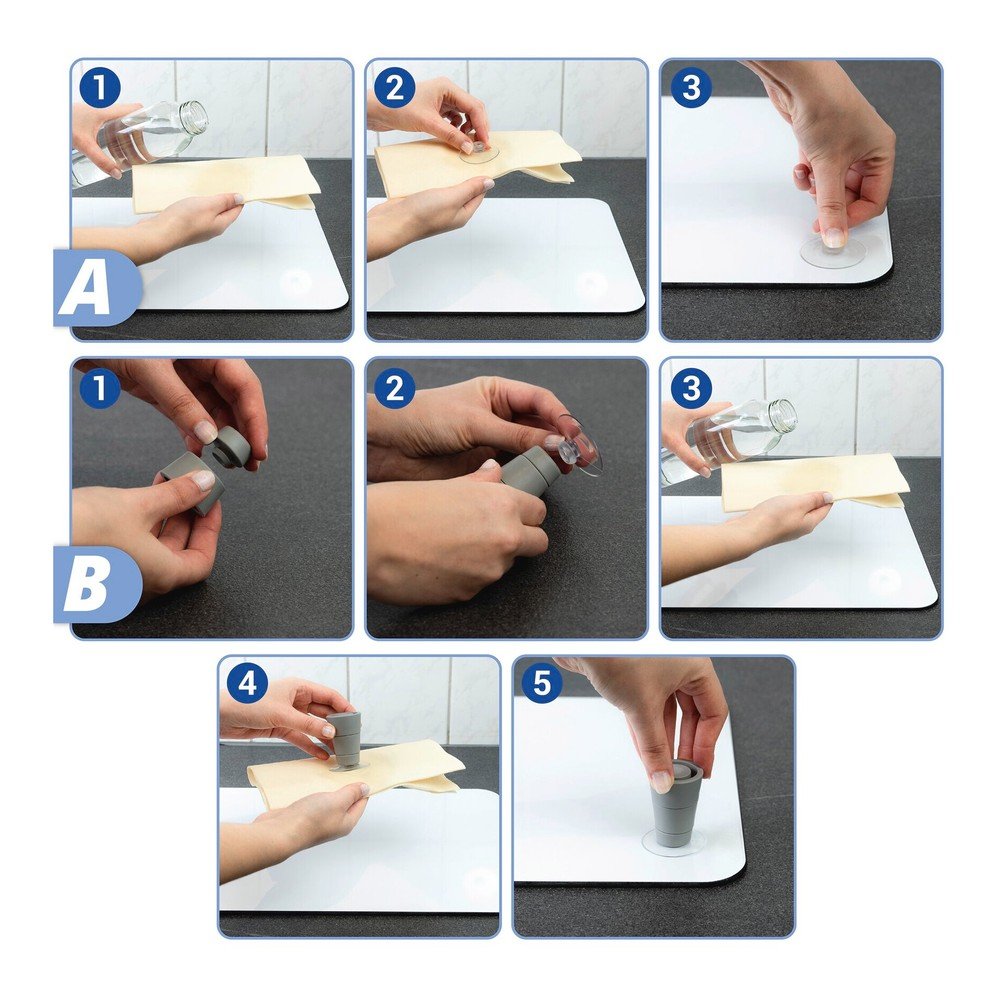 1

2

3

A

1

2

3

B

4

5