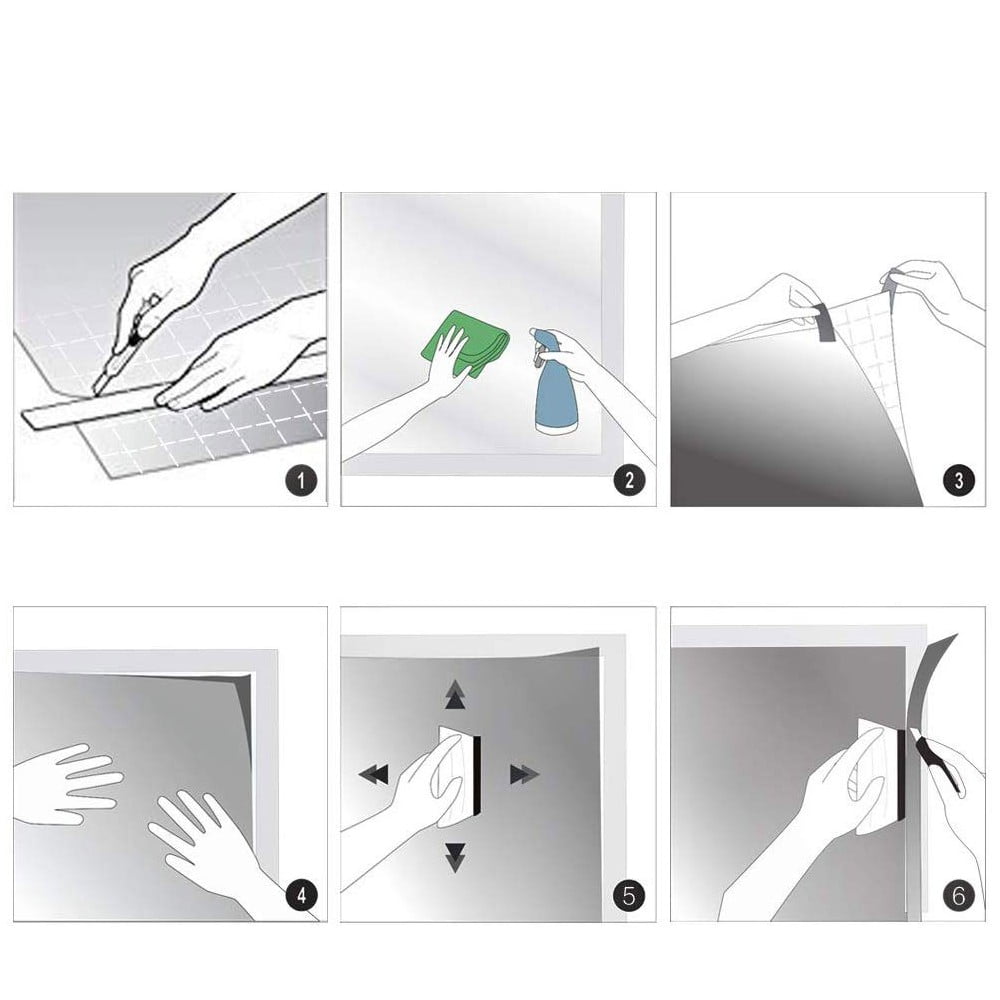 1

2

3

4

5

6