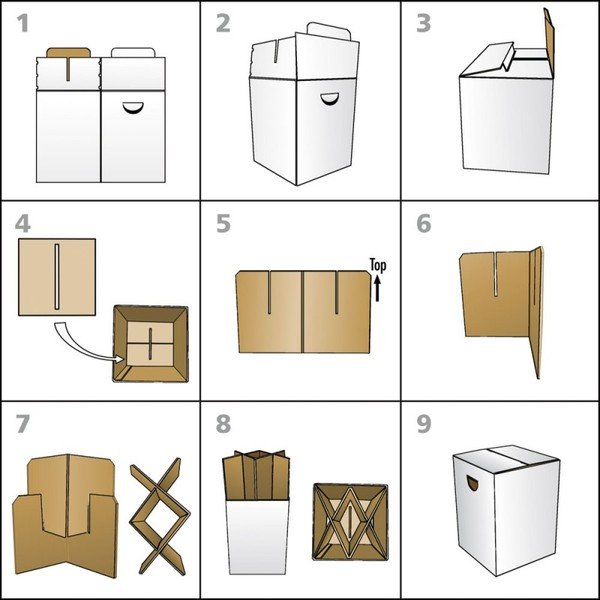 1

2

3

4

5

Top

6

7

8

9