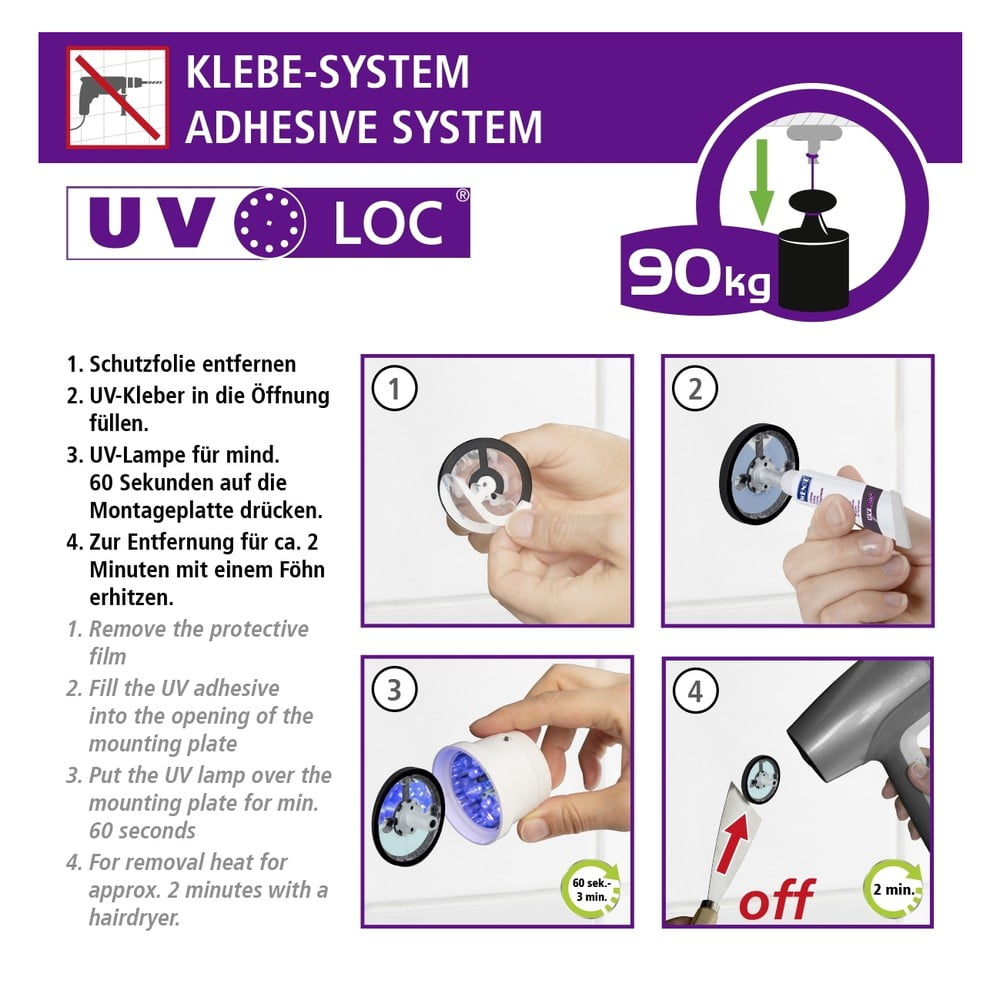 KLEBE-SYSTEM
ADHESIVE SYSTEM

UV LOC®

90kg

1. Schutzfolie entfernen
2. UV-Kleber in die Öffnung füllen.
3. UV-Lampe für mind. 60 Sekunden auf die Montageplatte drücken.
4. Zur Entfernung für ca. 2 Minuten mit einem Föhn erhitzen.

1. Remove the protective film
2. Fill the UV adhesive into the opening of the mounting plate
3. Put the UV lamp over the mounting plate for min. 60 seconds
4. For removal heat for approx. 2 minutes with a hairdryer.

1

2

3

60 sek.- 3 min.

4

off

2 min.