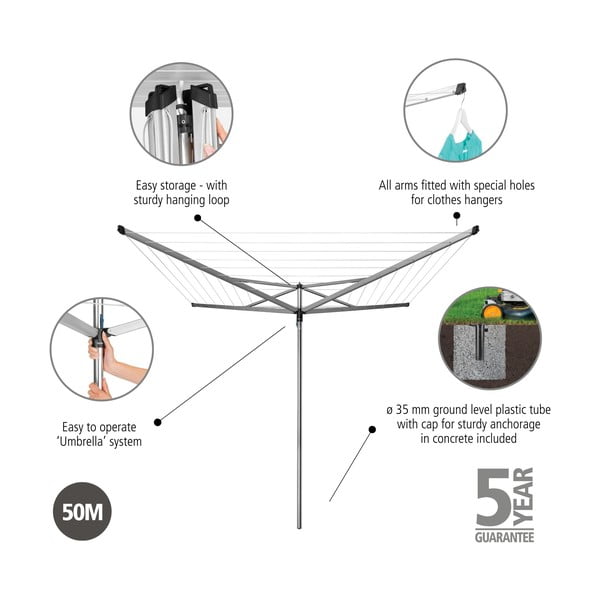 Easy storage - with sturdy hanging loop

All arms fitted with special holes for clothes hangers

Easy to operate 'Umbrella' system

ø 35 mm ground level plastic tube with cap for sturdy anchorage in concrete included

50M

5 YEAR GUARANTEE