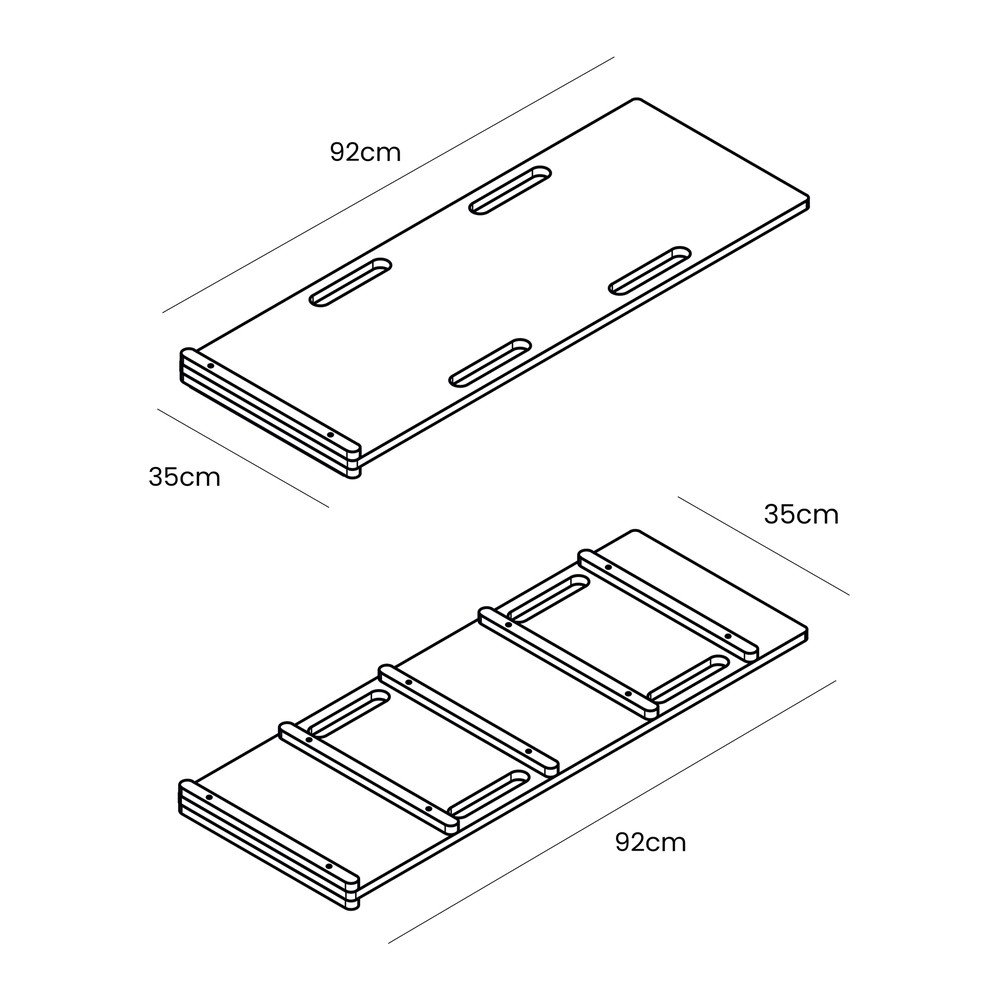 92cm

35cm

35cm

92cm