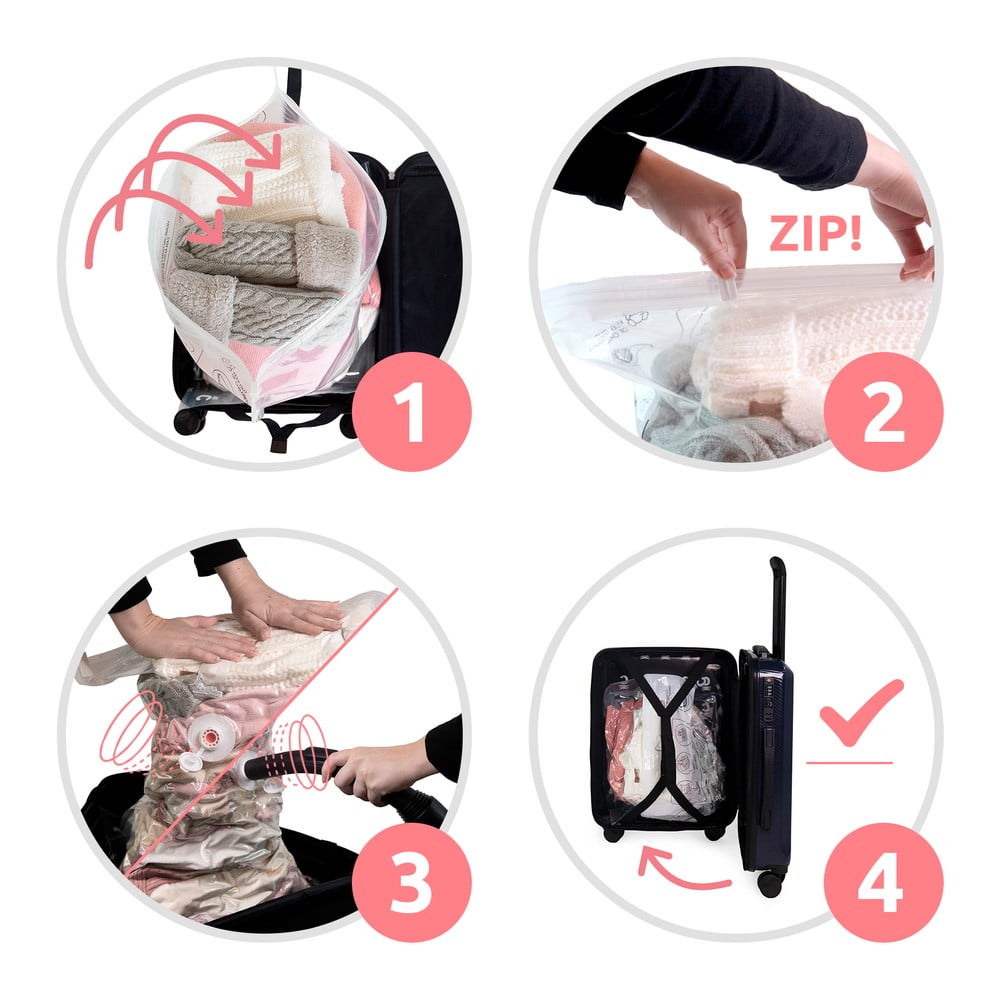 1

ZIP!

2

3

4