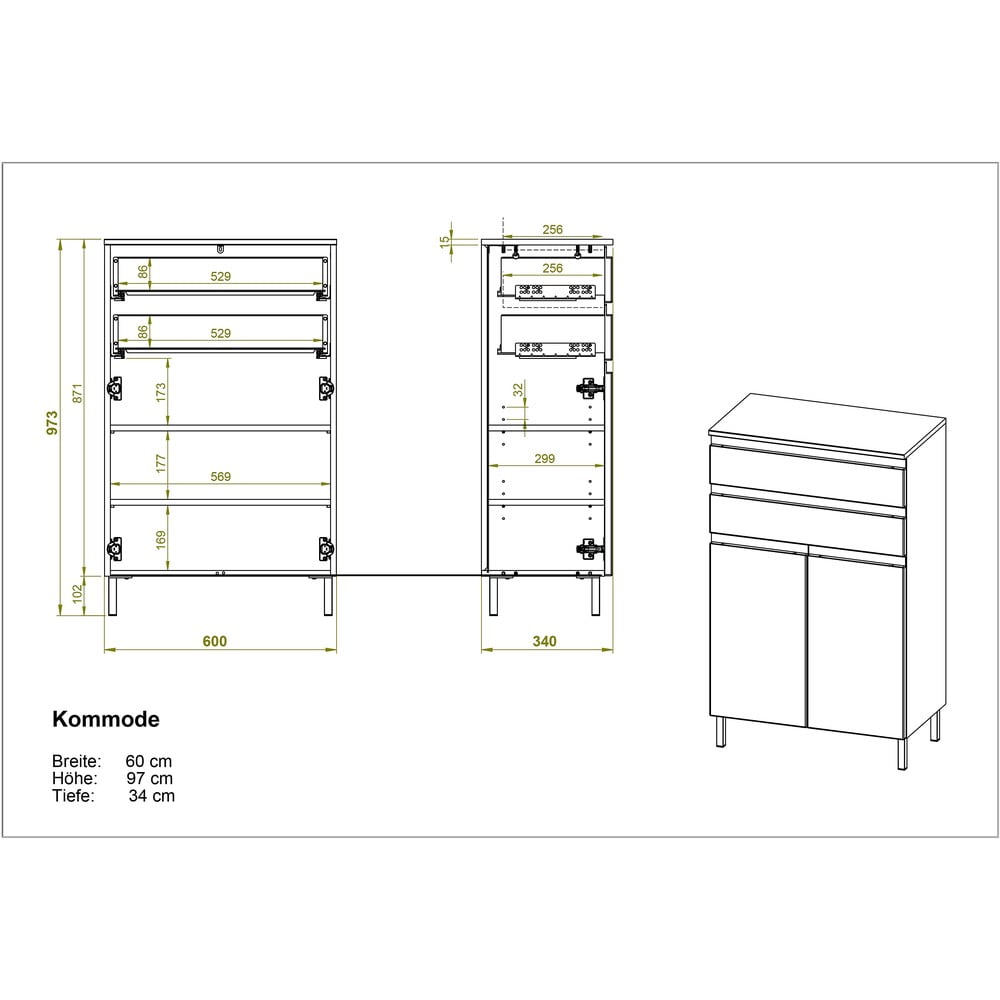 973
871
102
86
529
86
529
173
177
569
169
600
15
256
256
32
299
340

Kommode

Breite: 60 cm
Höhe: 97 cm
Tiefe: 34 cm